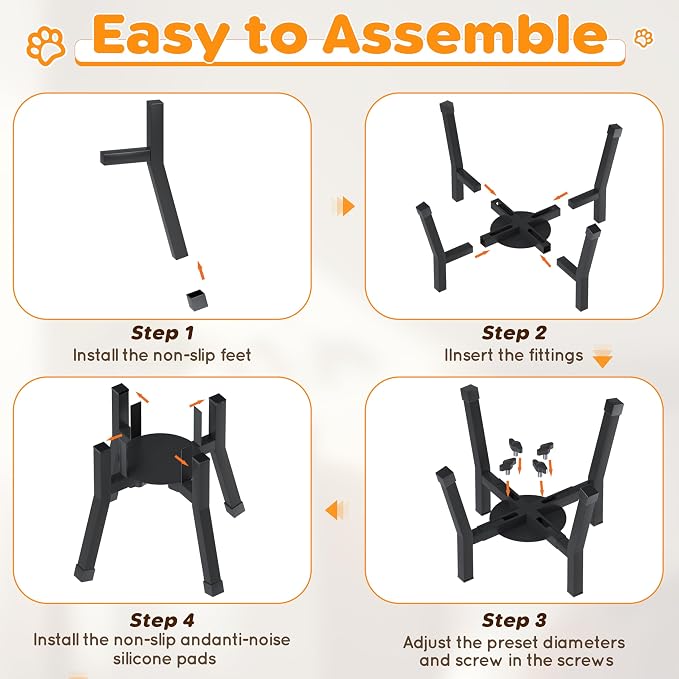 Easy to Assemble

Step 1
Install the non-slip feet

Step 2
IInsert the fittings

Step 3
Adjust the preset diameters and screw in the screws

Step 4
Install the non-slip andanti-noise silicone pads