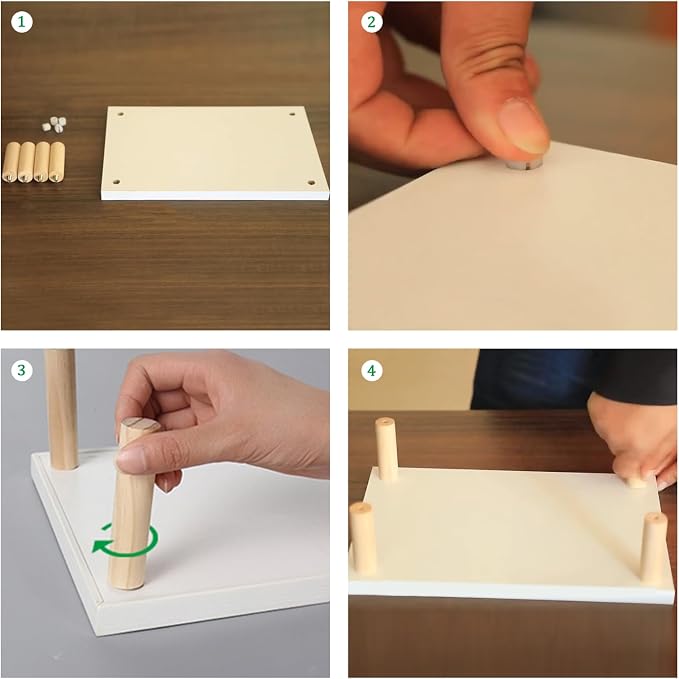 1

2

3

4