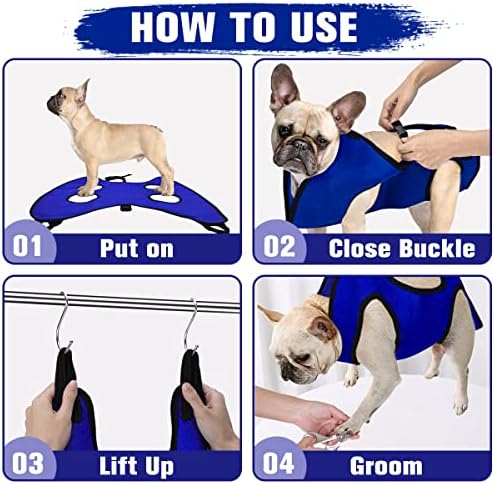 HOW TO USE

01 Put on

02 Close Buckle

03 Lift Up

04 Groom