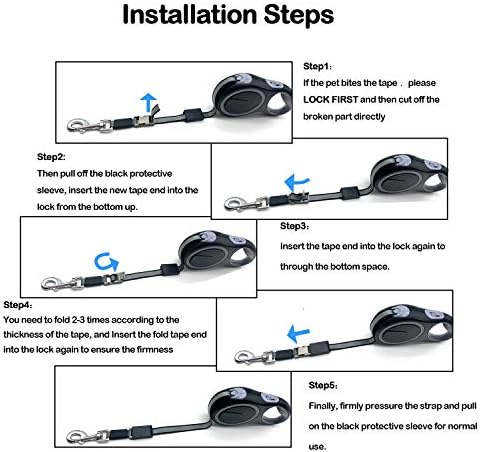 Installation Steps

Step1:
If the pet bites the tape， please LOCK FIRST and then cut off the broken part directly

Step2:
Then pull off the black protective sleeve, insert the new tape end into the lock from the bottom up.

Step3:
Insert the tape end into the lock again to through the bottom space.

Step4:
You need to fold 2-3 times according to the thickness of the tape, and Insert the fold tape end into the lock again to ensure the firmness

Step5:
Finally, firmly pressure the strap and pull on the black protective sleeve for normal use.